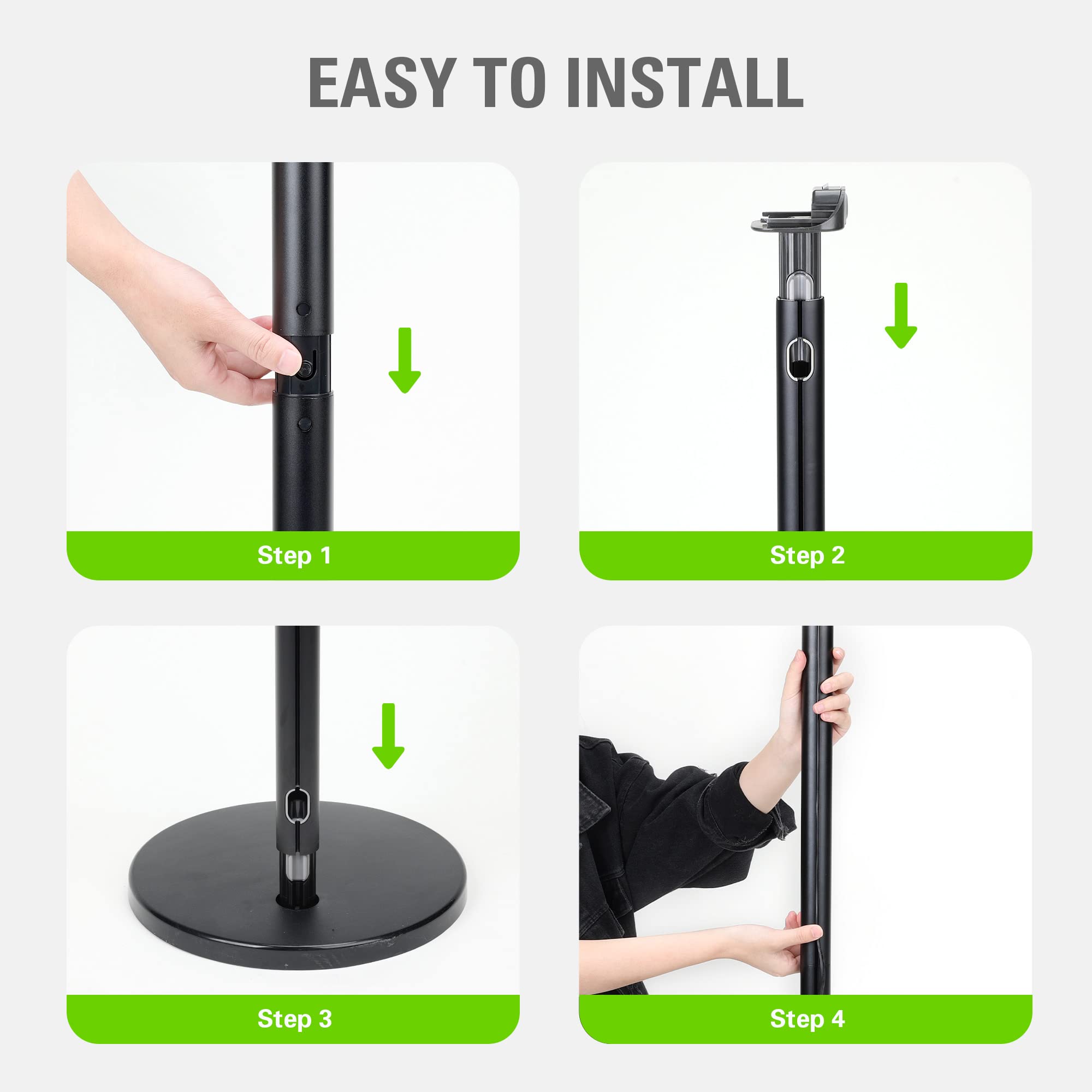 EASY TO INSTALL

Step 1

Step 2

Step 3

Step 4