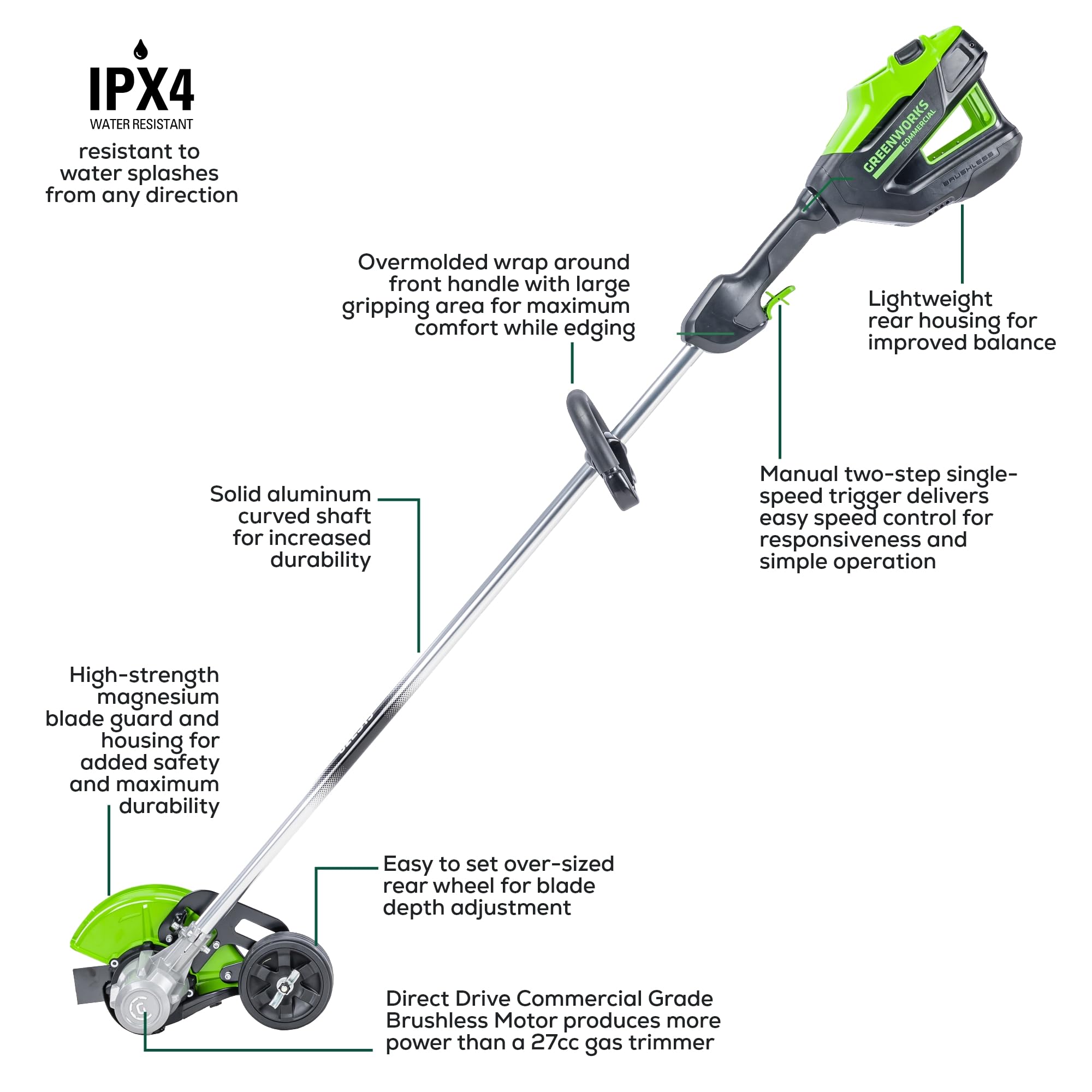 IPX4
WATER RESISTANT
resistant to water splashes from any direction

GREENWORKS COMMERCIAL

BRUSHLESS

Overmolded wrap around front handle with large gripping area for maximum comfort while edging

Lightweight rear housing for improved balance

Manual two-step single-speed trigger delivers easy speed control for responsiveness and simple operation

Solid aluminum curved shaft for increased durability

High-strength magnesium blade guard and housing for added safety and maximum durability

Easy to set over-sized rear wheel for blade depth adjustment

Direct Drive Commercial Grade Brushless Motor produces more power than a 27cc gas trimmer