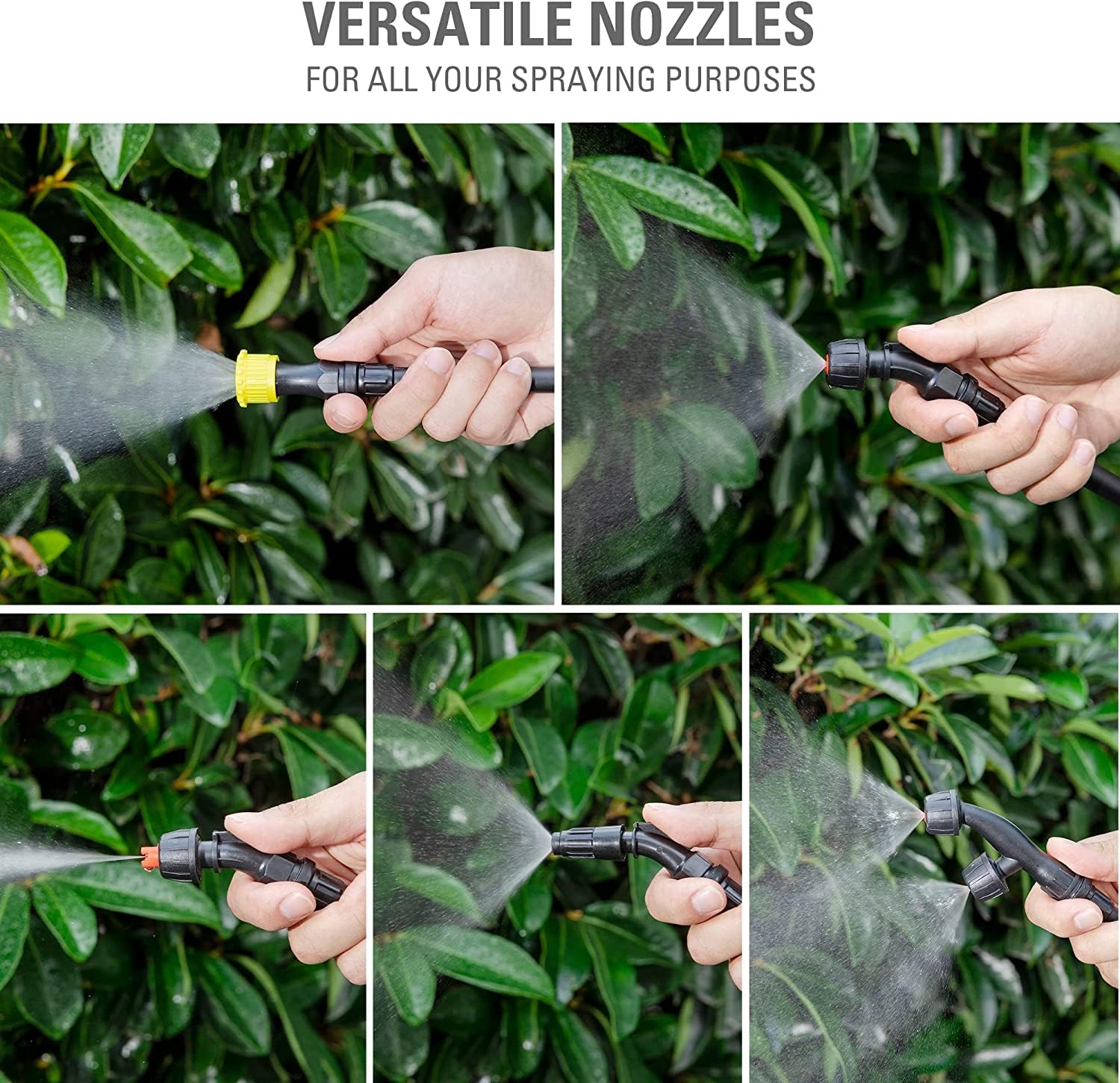 VERSATILE NOZZLES
FOR ALL YOUR SPRAYING PURPOSES